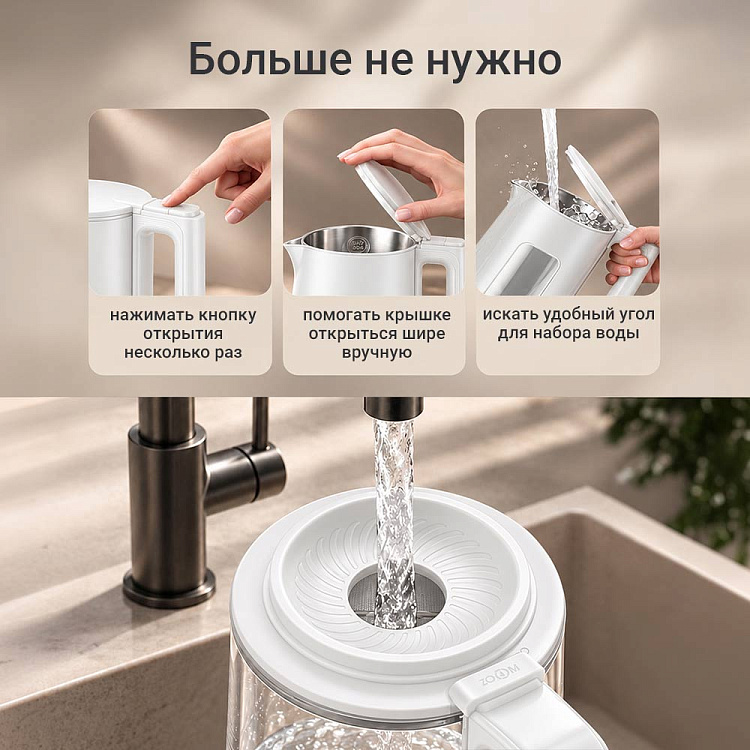 Больше не нужно

нажимать кнопку открытия несколько раз

помогать крышке открыться шире вручную

искать удобный угол для набора воды